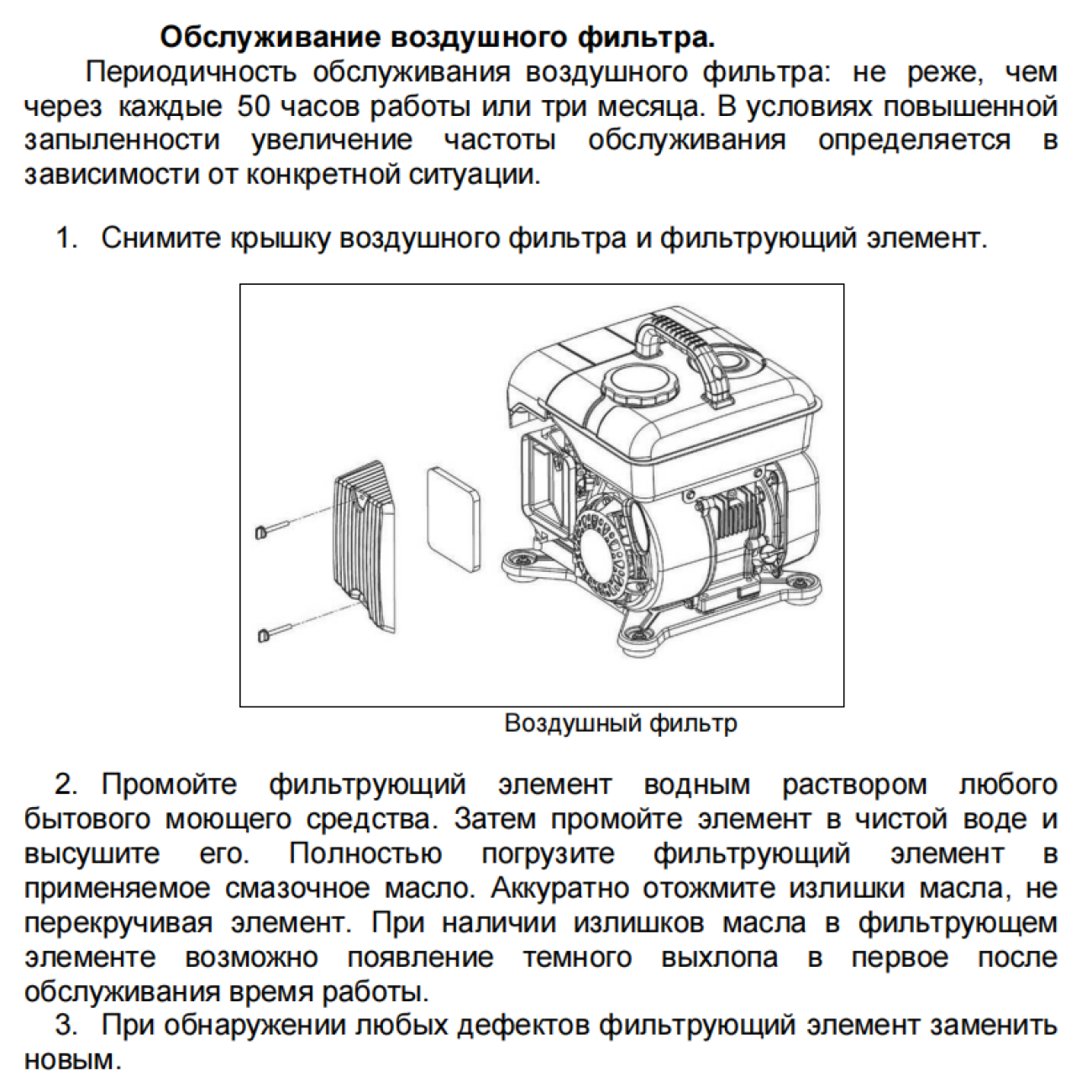 Обслуживание воздушного фильтра.

Периодичность обслуживания воздушного фильтра: не реже, чем через каждые 50 часов работы или три месяца. В условиях повышенной запыленности увеличение частоты обслуживания определяется в зависимости от конкретной ситуации.

1. Снимите крышку воздушного фильтра и фильтрующий элемент.

Воздушный фильтр

2. Промойте фильтрующий элемент водным раствором любого бытового моющего средства. Затем промойте элемент в чистой воде и высушите его. Полностью погрузите фильтрующий элемент в применяемое смазочное масло. Аккуратно отожмите излишки масла, не перекручивая элемент. При наличии излишков масла в фильтрующем элементе возможно появление темного выхлопа в первое после обслуживания время работы.

3. При обнаружении любых дефектов фильтрующий элемент заменить новым.