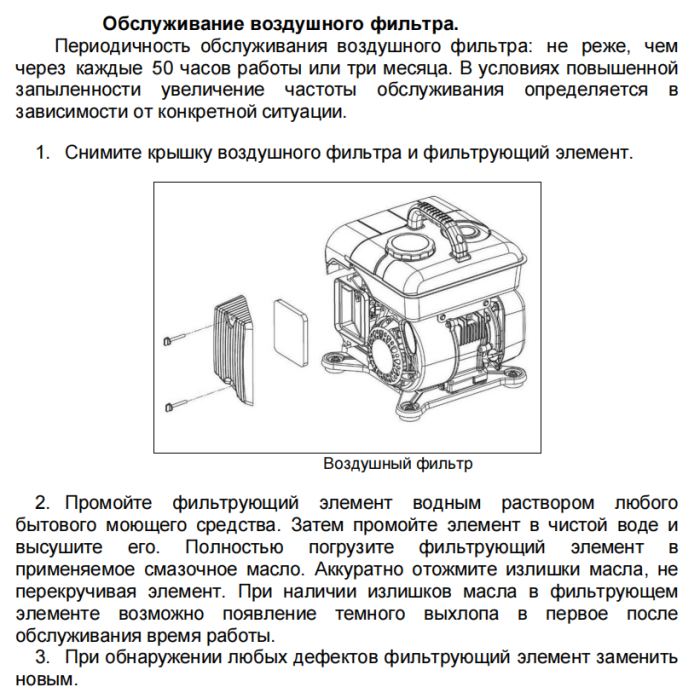 Обслуживание воздушного фильтра.

Периодичность обслуживания воздушного фильтра: не реже, чем через каждые 50 часов работы или три месяца. В условиях повышенной запыленности увеличение частоты обслуживания определяется в зависимости от конкретной ситуации.

1. Снимите крышку воздушного фильтра и фильтрующий элемент.

Воздушный фильтр

2. Промойте фильтрующий элемент водным раствором любого бытового моющего средства. Затем промойте элемент в чистой воде и высушите его. Полностью погрузите фильтрующий элемент в применяемое смазочное масло. Аккуратно отожмите излишки масла, не перекручивая элемент. При наличии излишков масла в фильтрующем элементе возможно появление темного выхлопа в первое после обслуживания время работы.

3. При обнаружении любых дефектов фильтрующий элемент заменить новым.