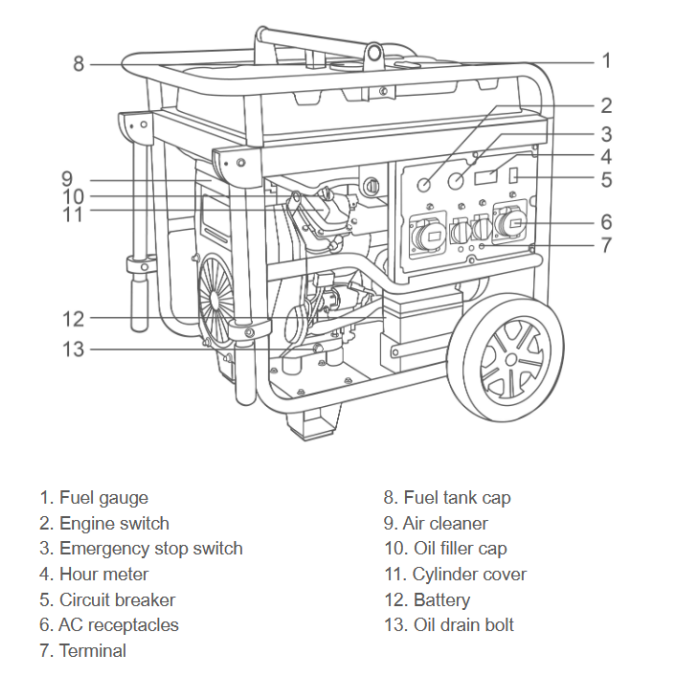 8
1
2
3
4
5
9
10
11
6
7
12
13

1. Fuel gauge
2. Engine switch
3. Emergency stop switch
4. Hour meter
5. Circuit breaker
6. AC receptacles
7. Terminal

8. Fuel tank cap
9. Air cleaner
10. Oil filler cap
11. Cylinder cover
12. Battery
13. Oil drain bolt